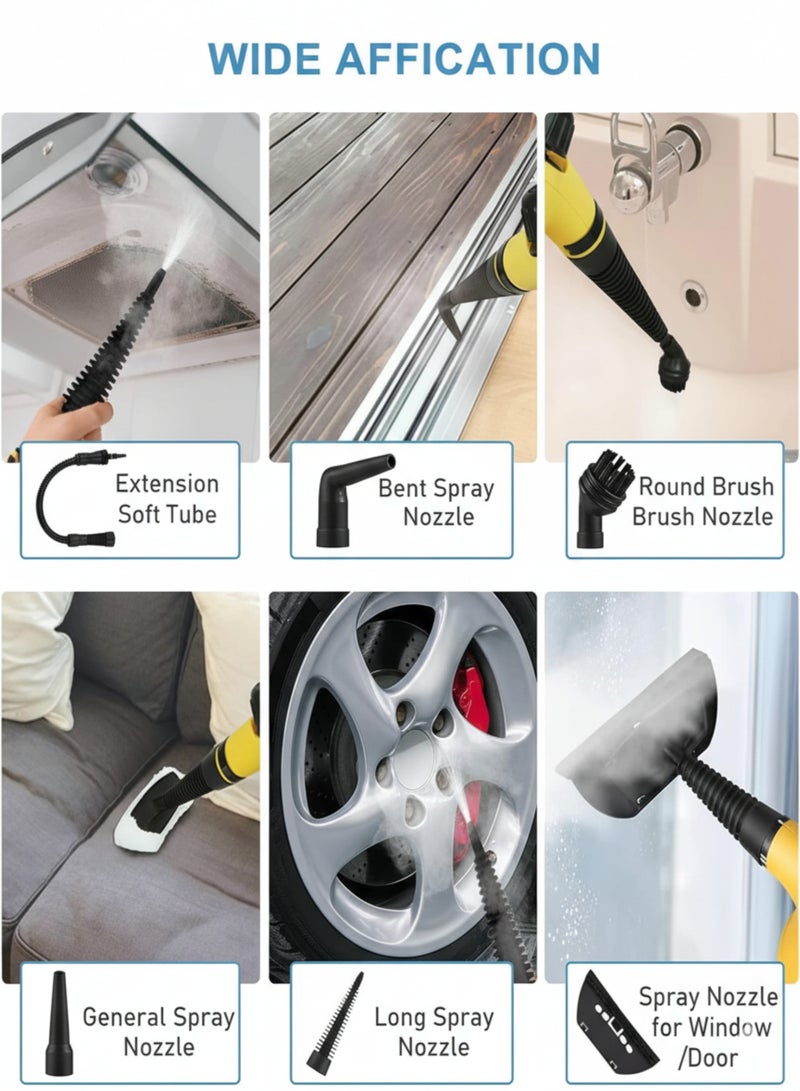 WIDE AFFICATION

Extension Soft Tube

Bent Spray Nozzle

Round Brush Brush Nozzle

General Spray Nozzle

Long Spray Nozzle

Spray Nozzle for Window /Door